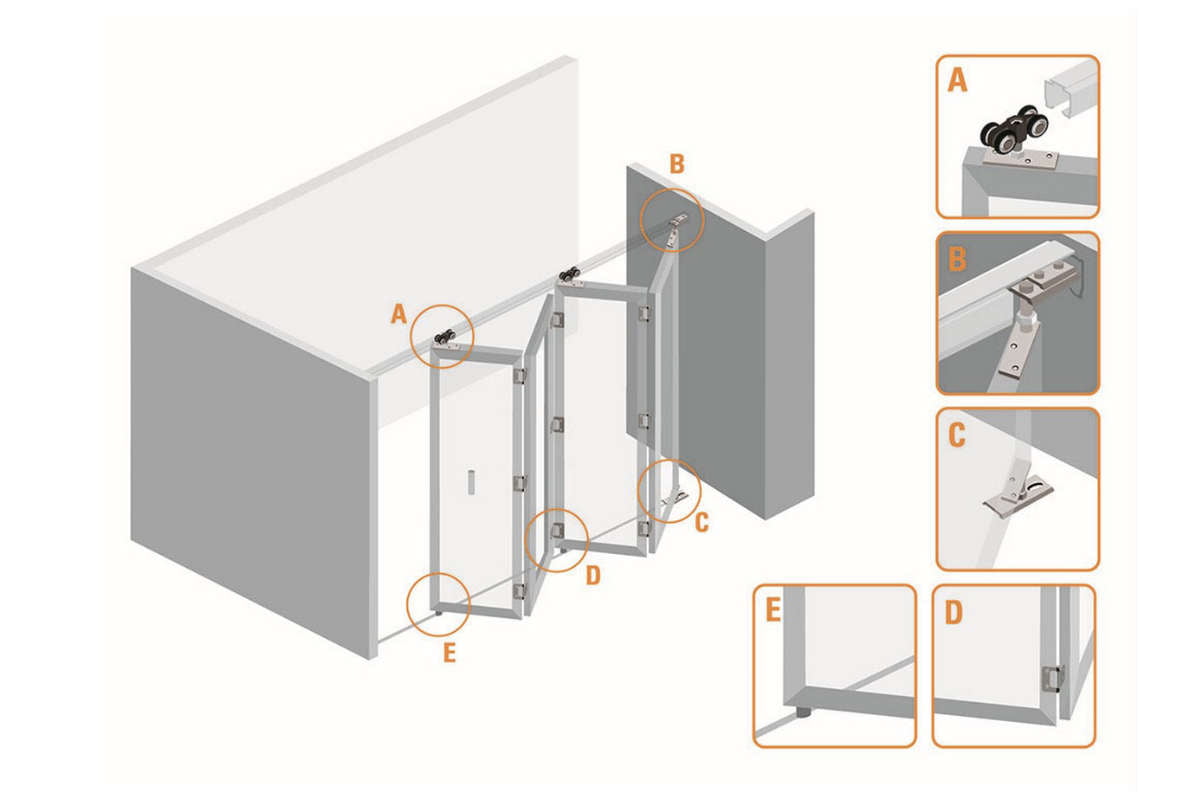 A
B
C
D
E
A
B
C
E
D