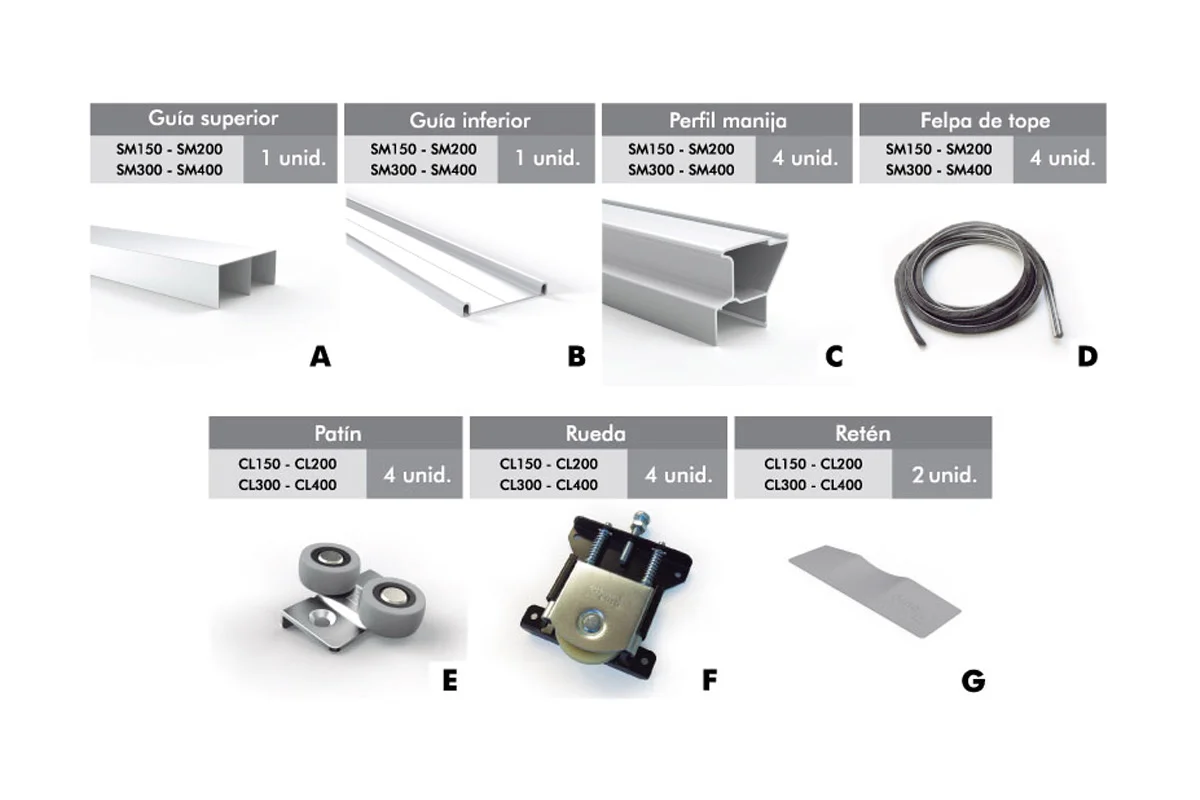 Guía superior
SM150 - SM200
SM300 - SM400
1 unid.

A

Guía inferior
SM150 - SM200
SM300 - SM400
1 unid.

B

Perfil manija
SM150 - SM200
SM300 - SM400
4 unid.

C

Felpa de tope
SM150 - SM200
SM300 - SM400
4 unid.

D

Patín
CL150 - CL200
CL300 - CL400
4 unid.

E

Rueda
CL150 - CL200
CL300 - CL400
4 unid.

F

Retén
CL150 - CL200
CL300 - CL400
2 unid.

G